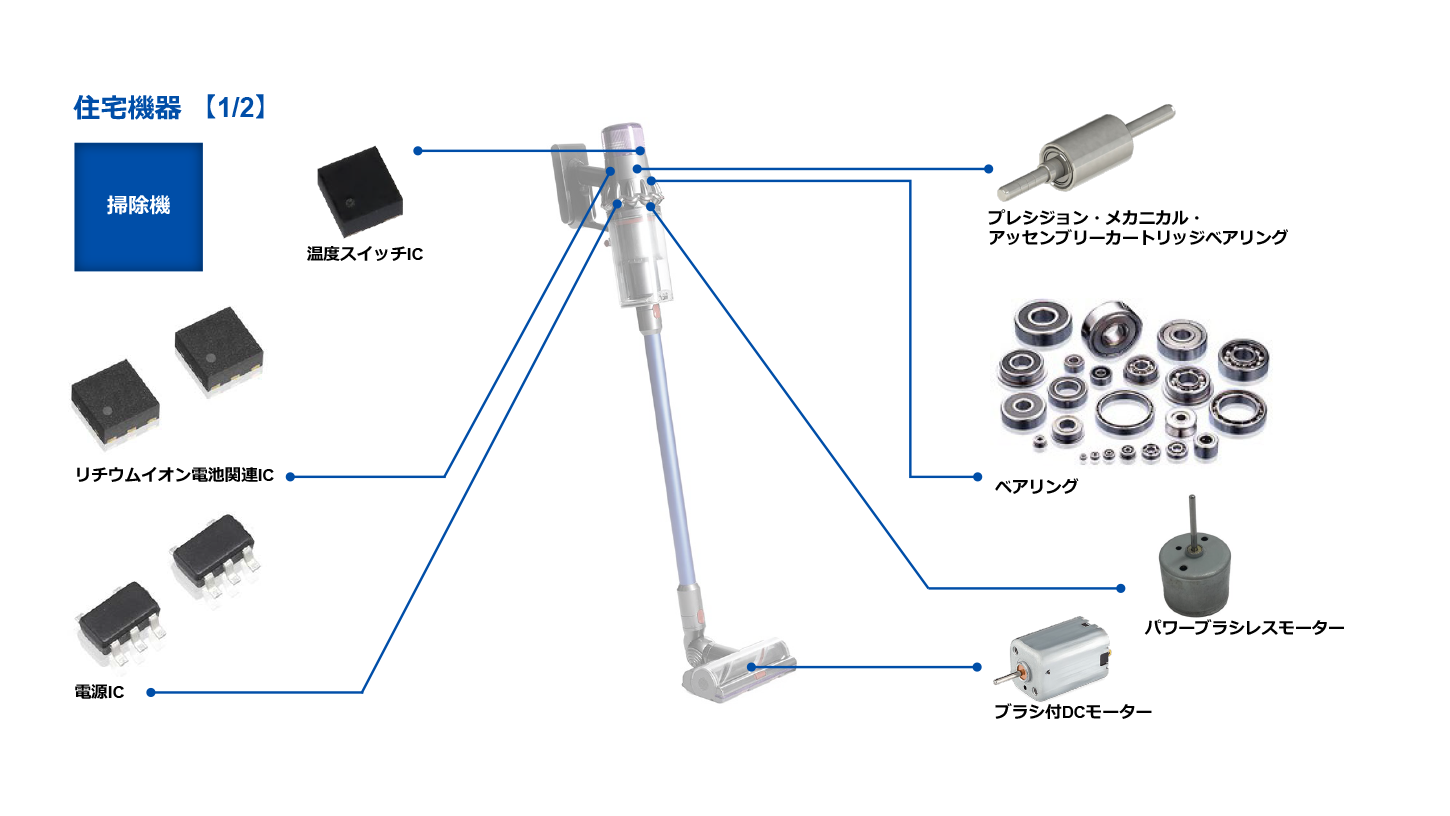 住宅機器 【1/2】

掃除機

温度スイッチIC

リチウムイオン電池関連IC

電源IC

プレシジョン・メカニカル・アッセンブリーカートリッジベアリング

ベアリング

パワーブラシレスモーター

ブラシ付DCモーター